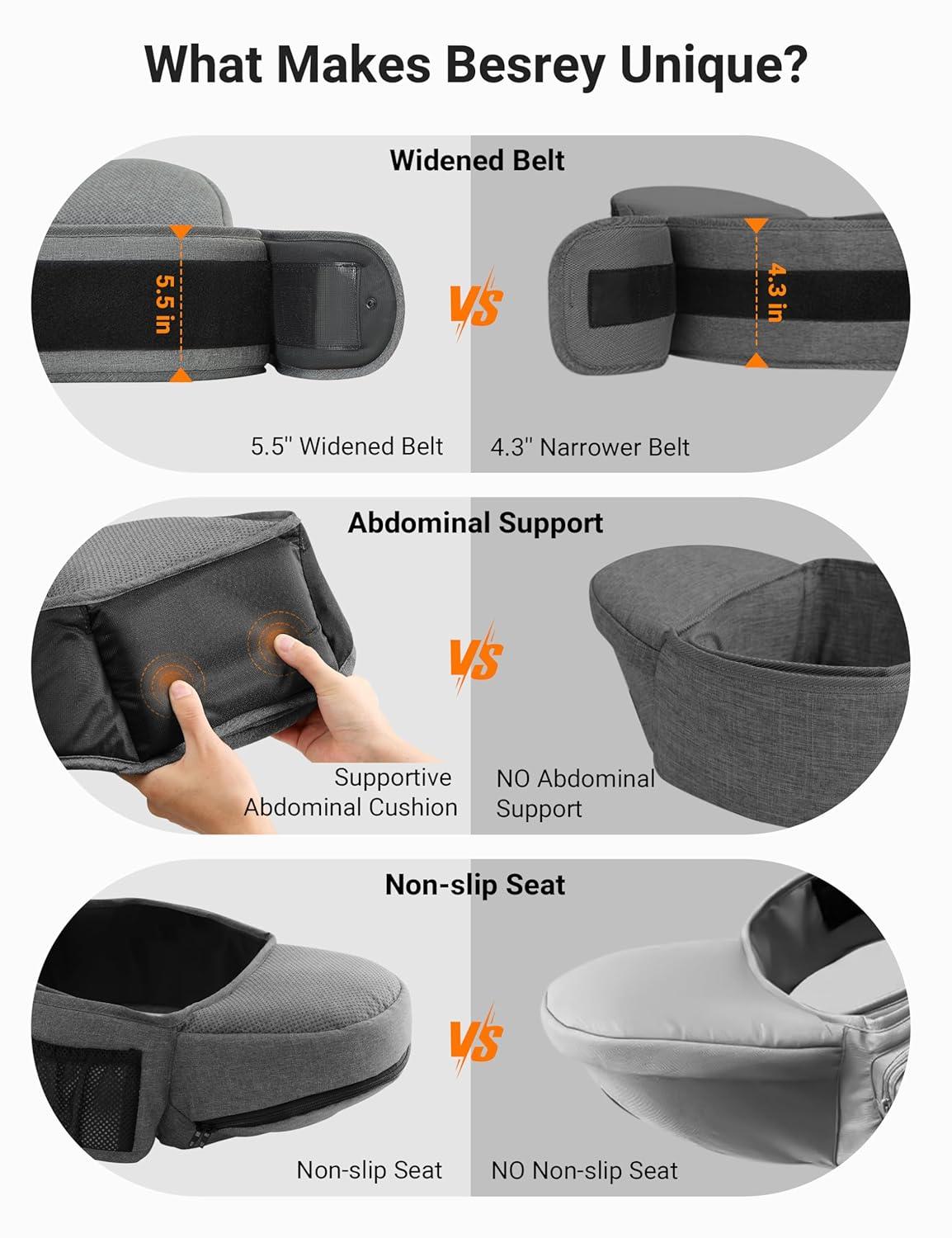 What Makes Besrey Unique?

Widened Belt

5.5 in

VS

4.3 in

5.5'' Widened Belt

4.3'' Narrower Belt

Abdominal Support

VS

Supportive Abdominal Cushion

NO Abdominal Support

Non-slip Seat

VS

Non-slip Seat

NO Non-slip Seat