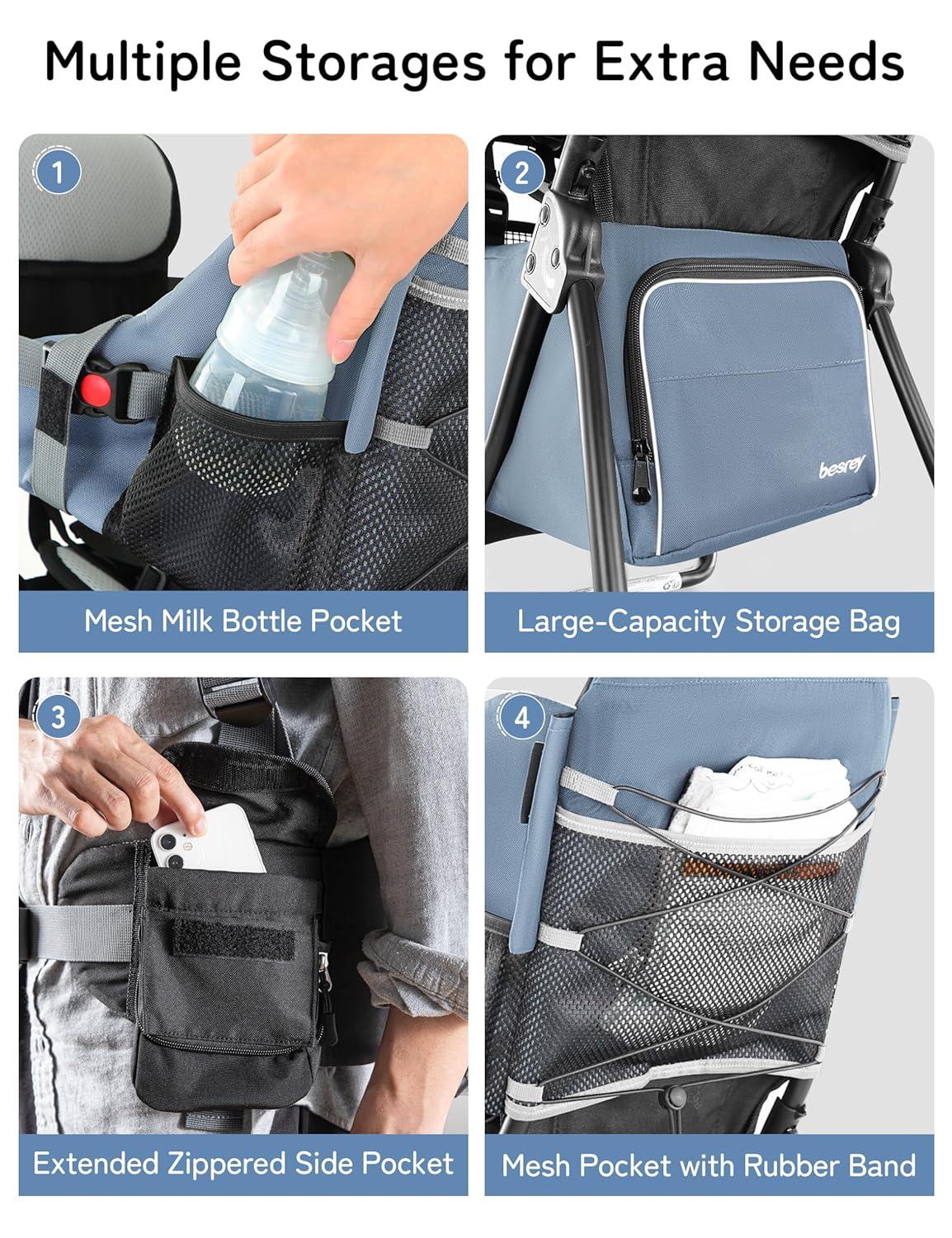 Multiple Storages for Extra Needs

1

Mesh Milk Bottle Pocket

2

besrey

Large-Capacity Storage Bag

3

Extended Zippered Side Pocket

4

Mesh Pocket with Rubber Band